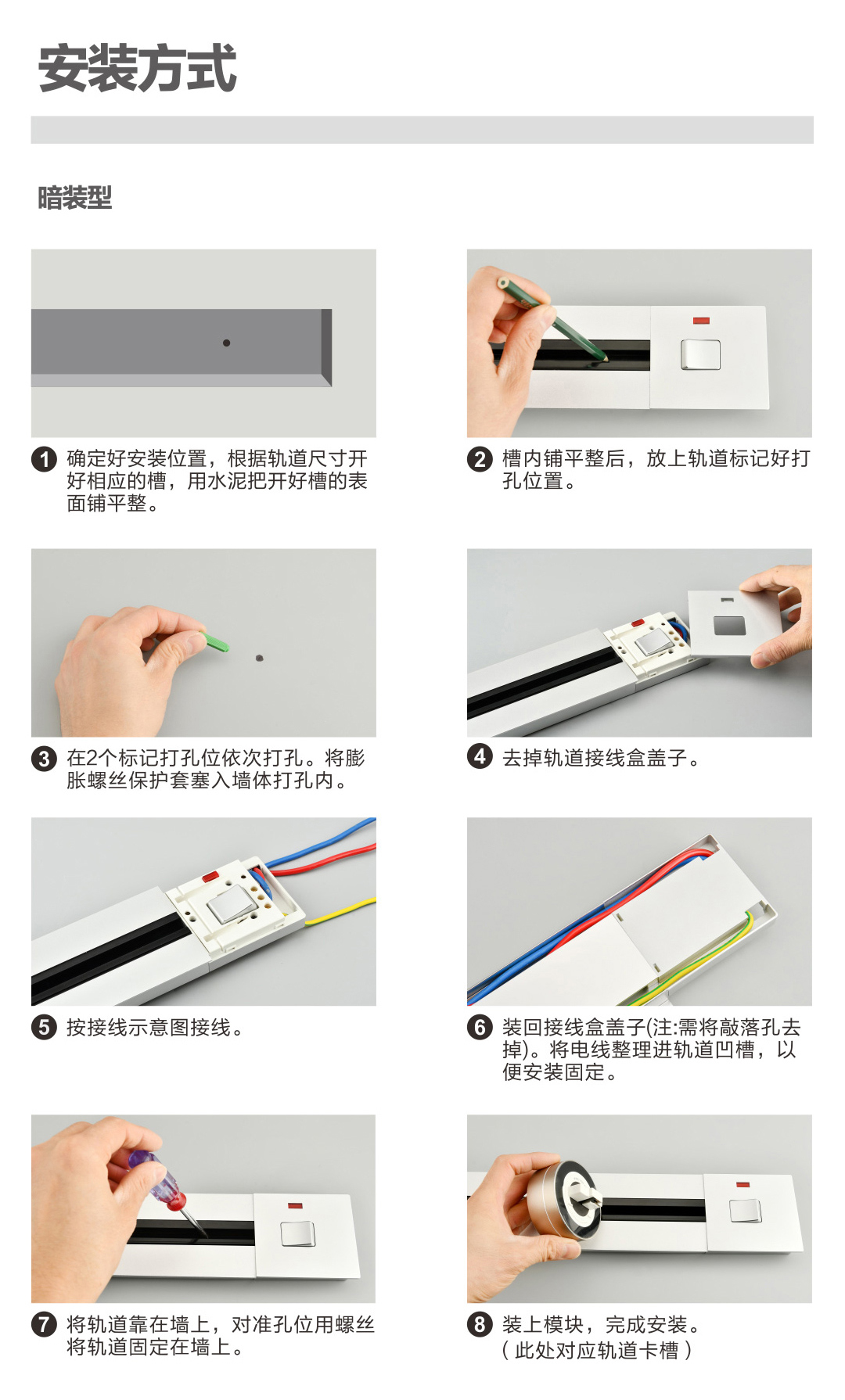 安装方式

暗装型

1 确定好安装位置，根据轨道尺寸开好相应的槽，用水泥把开好槽的表面铺平整。

2 槽内铺平整后，放上轨道标记好打孔位置。

3 在2个标记打孔位依次打孔。将膨胀螺丝保护套塞入墙体打孔内。

4 去掉轨道接线盒盖子。

5 按接线示意图接线。

6 装回接线盒盖子(注:需将敲落孔去掉)。将电线整理进轨道凹槽，以便安装固定。

7 将轨道靠在墙上，对准孔位用螺丝将轨道固定在墙上。

8 装上模块，完成安装。
（此处对应轨道卡槽）